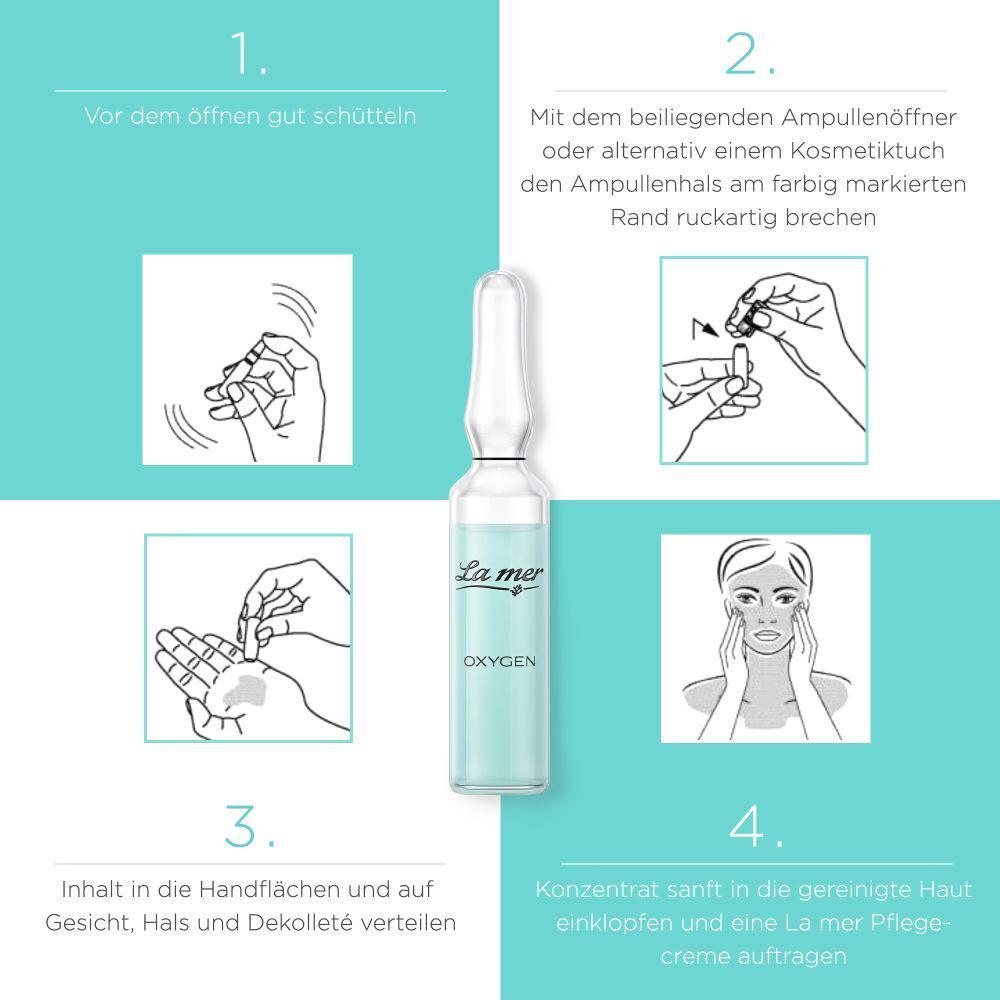 1.

Vor dem öffnen gut schütteln

2.

Mit dem beiliegenden Ampullenöffner oder alternativ einem Kosmetiktuch den Ampullenhals am farbig markierten Rand ruckartig brechen

La mer

OXYGEN

3.

Inhalt in die Handflächen und auf Gesicht, Hals und Dekolleté verteilen

4.

Konzentrat sanft in die gereinigte Haut einklopfen und eine La mer Pflegecreme auftragen