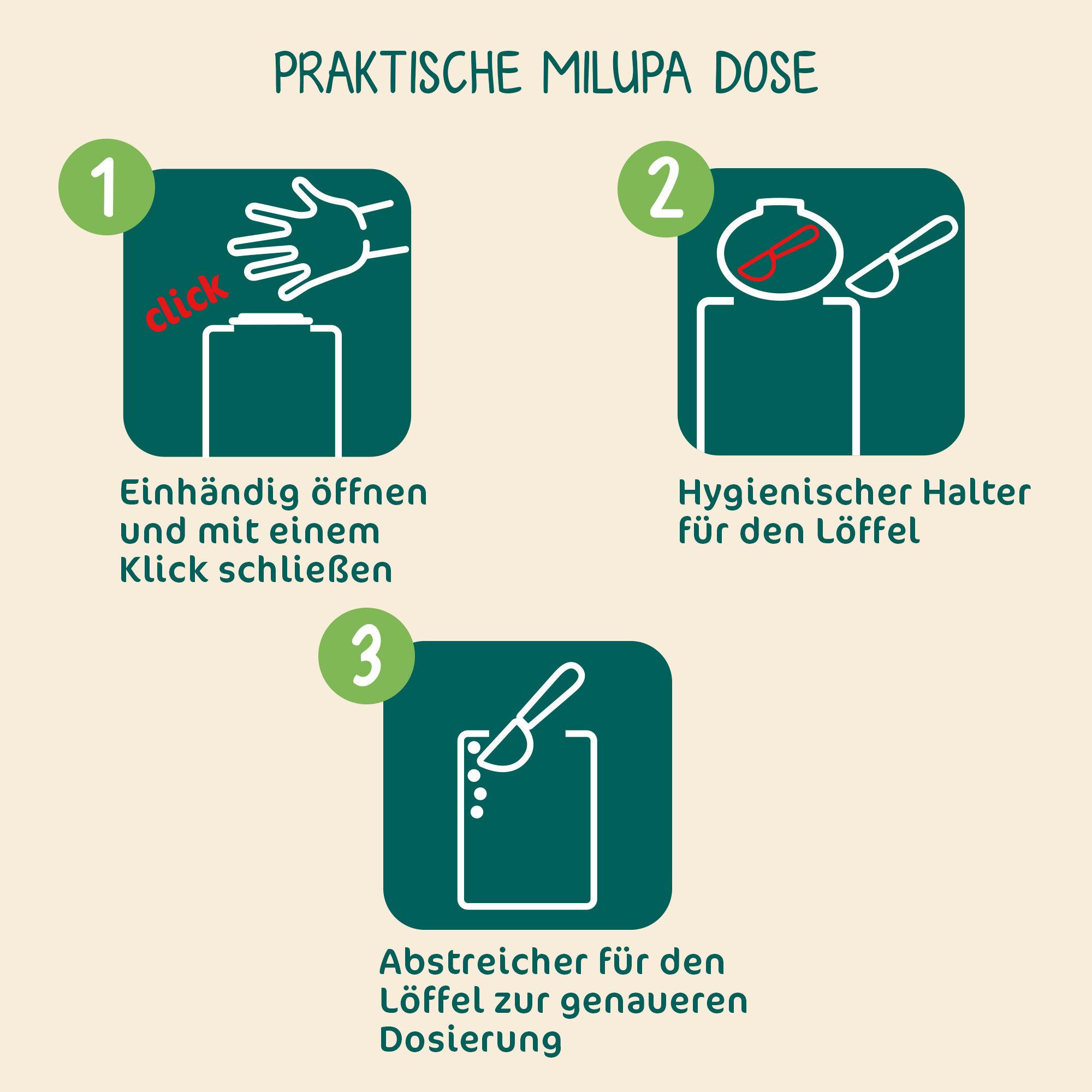 PRAKTISCHE MILUPA DOSE

1

click

Einhändig öffnen und mit einem Klick schließen

2

Hygienischer Halter für den Löffel

3

Abstreicher für den Löffel zur genaueren Dosierung