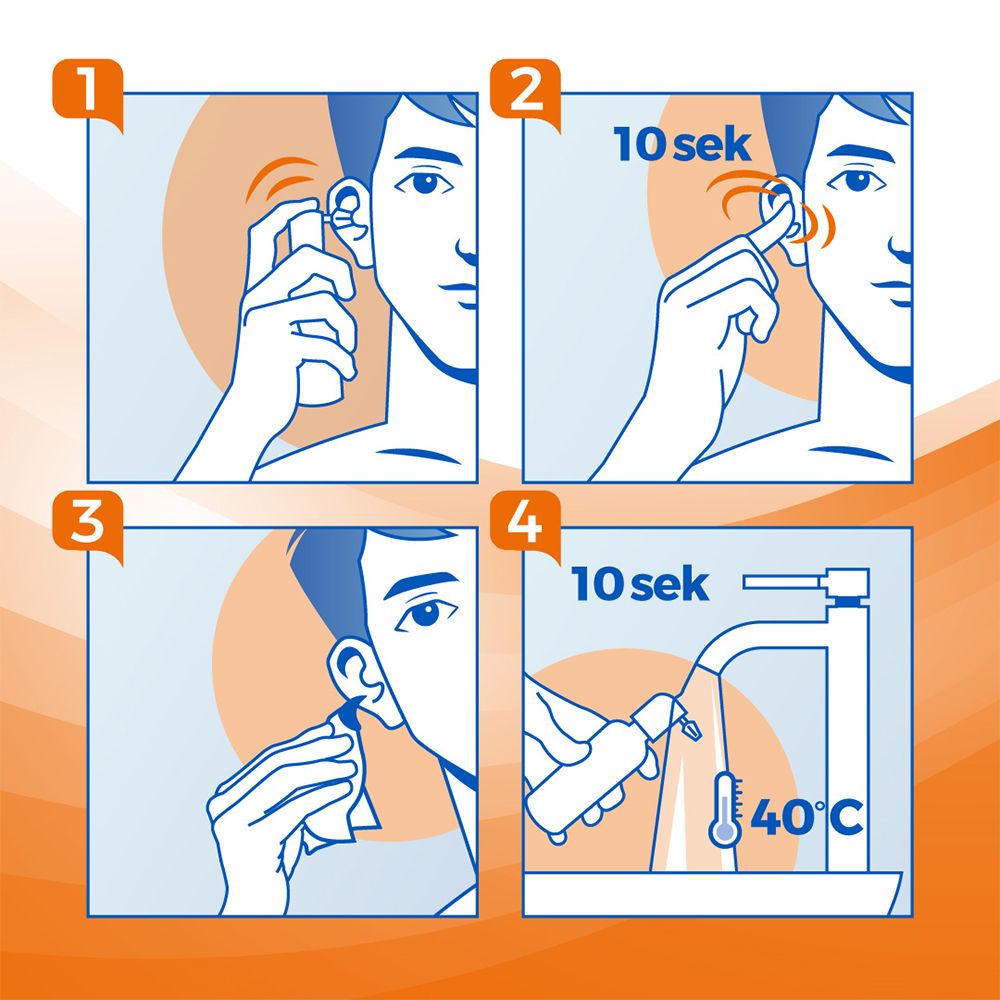 1

2

10 sek

3

4

10 sek

40°C