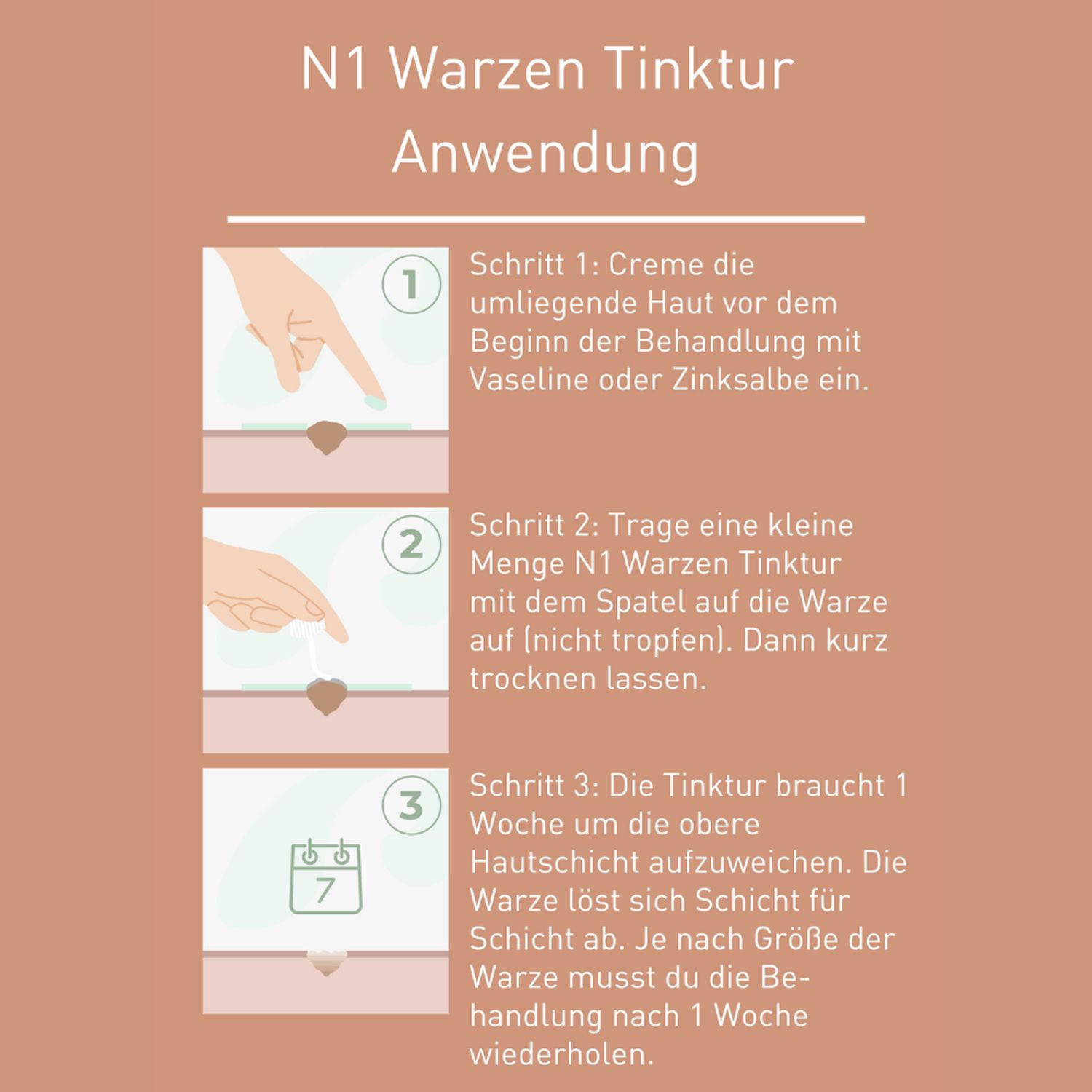 N1 Warzen Tinktur
Anwendung

1

Schritt 1: Creme die umliegende Haut vor dem Beginn der Behandlung mit Vaseline oder Zinksalbe ein.

2

Schritt 2: Trage eine kleine Menge N1 Warzen Tinktur mit dem Spatel auf die Warze auf (nicht tropfen). Dann kurz trocknen lassen.

3

7

Schritt 3: Die Tinktur braucht 1 Woche um die obere Hautschicht aufzuweichen. Die Warze löst sich Schicht für Schicht ab. Je nach Größe der Warze musst du die Behandlung nach 1 Woche wiederholen.