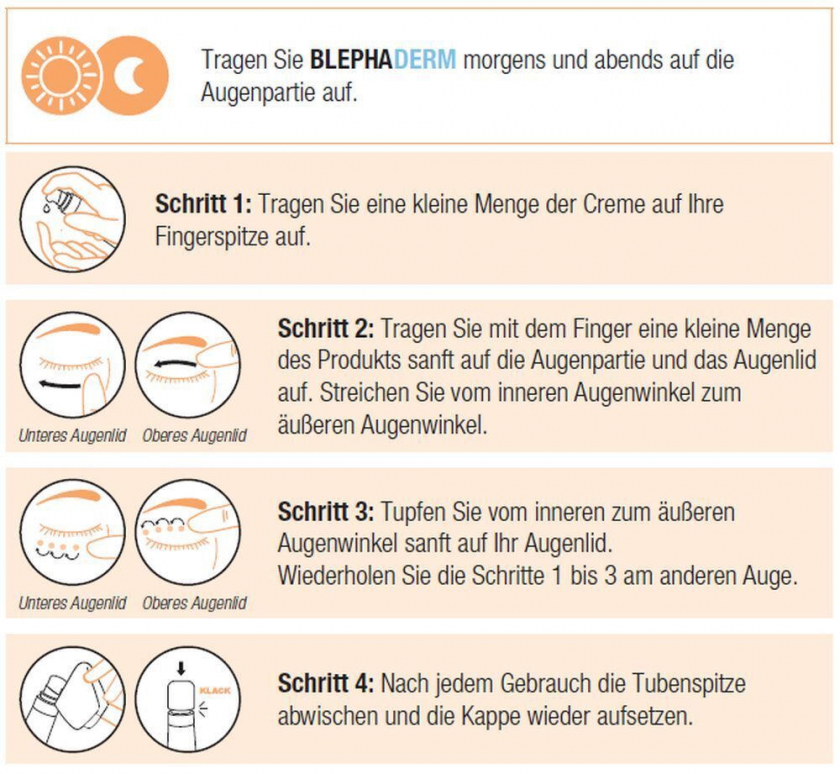 Tragen Sie BLEPHADERM morgens und abends auf die Augenpartie auf.

Schritt 1: Tragen Sie eine kleine Menge der Creme auf Ihre Fingerspitze auf.

Unteres Augenlid Oberes Augenlid

Schritt 2: Tragen Sie mit dem Finger eine kleine Menge des Produkts sanft auf die Augenpartie und das Augenlid auf. Streichen Sie vom inneren Augenwinkel zum äußeren Augenwinkel.

Unteres Augenlid Oberes Augenlid

Schritt 3: Tupfen Sie vom inneren zum äußeren Augenwinkel sanft auf Ihr Augenlid.
Wiederholen Sie die Schritte 1 bis 3 am anderen Auge.

KLACK

Schritt 4: Nach jedem Gebrauch die Tubenspitze abwischen und die Kappe wieder aufsetzen.