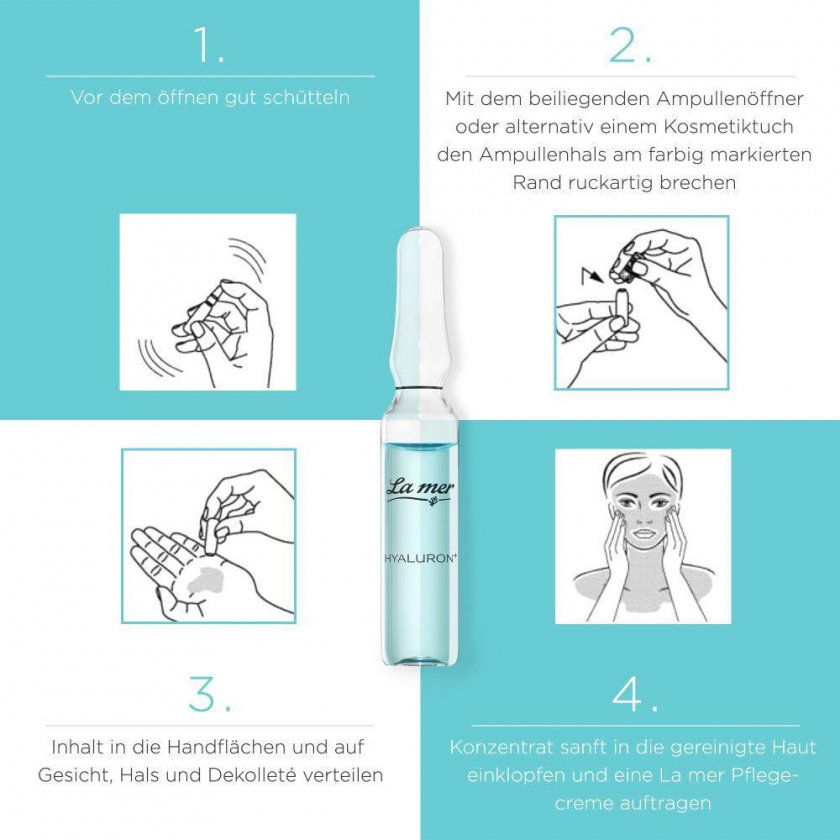 1.

Vor dem öffnen gut schütteln

2.

Mit dem beiliegenden Ampullenöffner oder alternativ einem Kosmetiktuch den Ampullenhals am farbig markierten Rand ruckartig brechen

La mer

HYALURON⁺

3.

Inhalt in die Handflächen und auf Gesicht, Hals und Dekolleté verteilen

4.

Konzentrat sanft in die gereinigte Haut einklopfen und eine La mer Pflegecreme auftragen