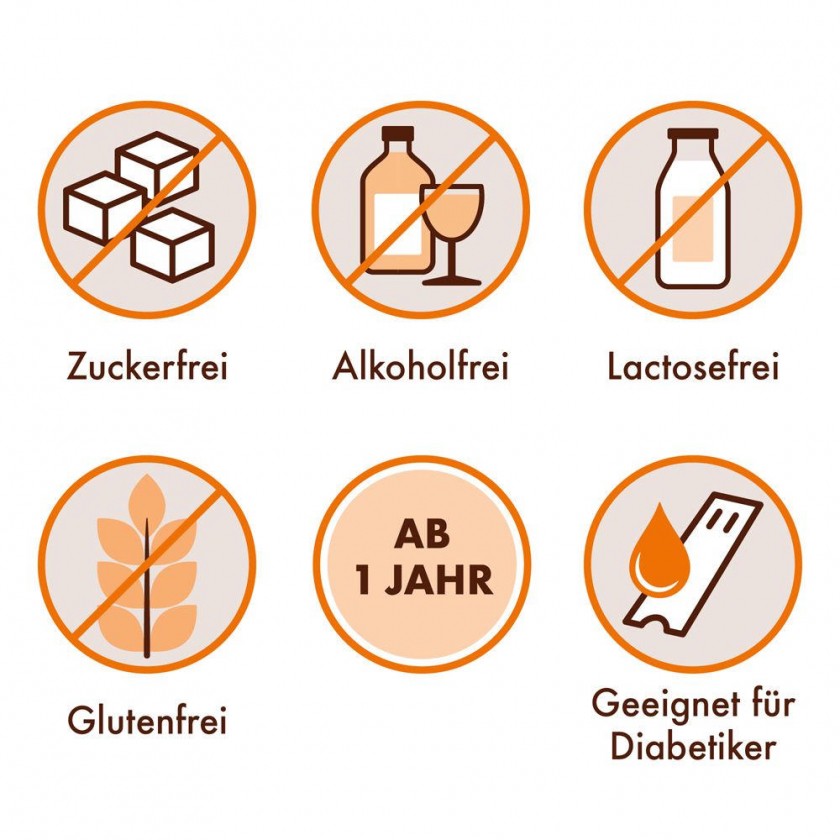 Zuckerfrei

Alkoholfrei

Lactosefrei

Glutenfrei

AB
1 JAHR

Geeignet für
Diabetiker